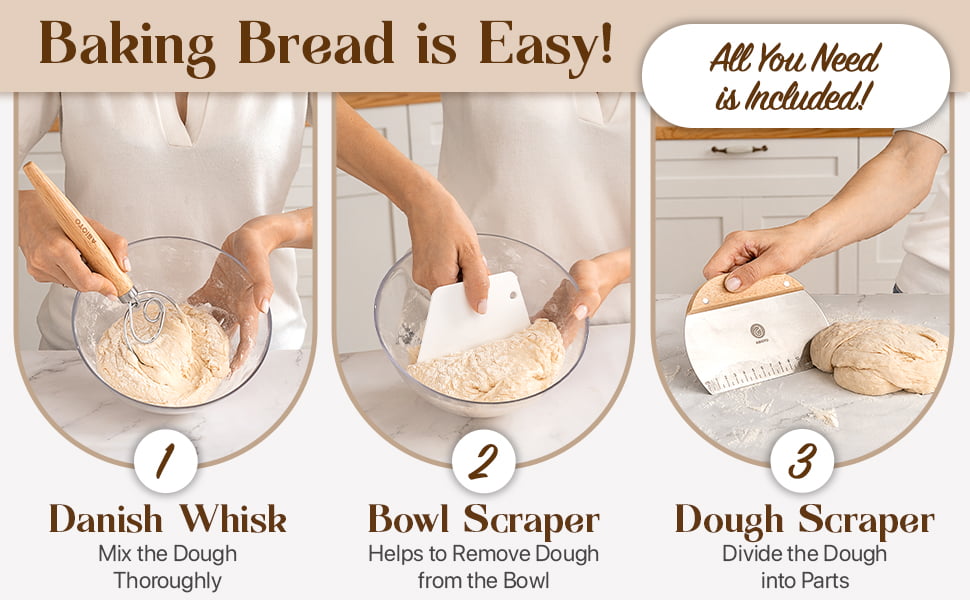 Baking Bread is Easy!

All You Need is Included!

1

Danish Whisk

Mix the Dough Thoroughly

2

Bowl Scraper

Helps to Remove Dough from the Bowl

3

Dough Scraper

Divide the Dough into Parts