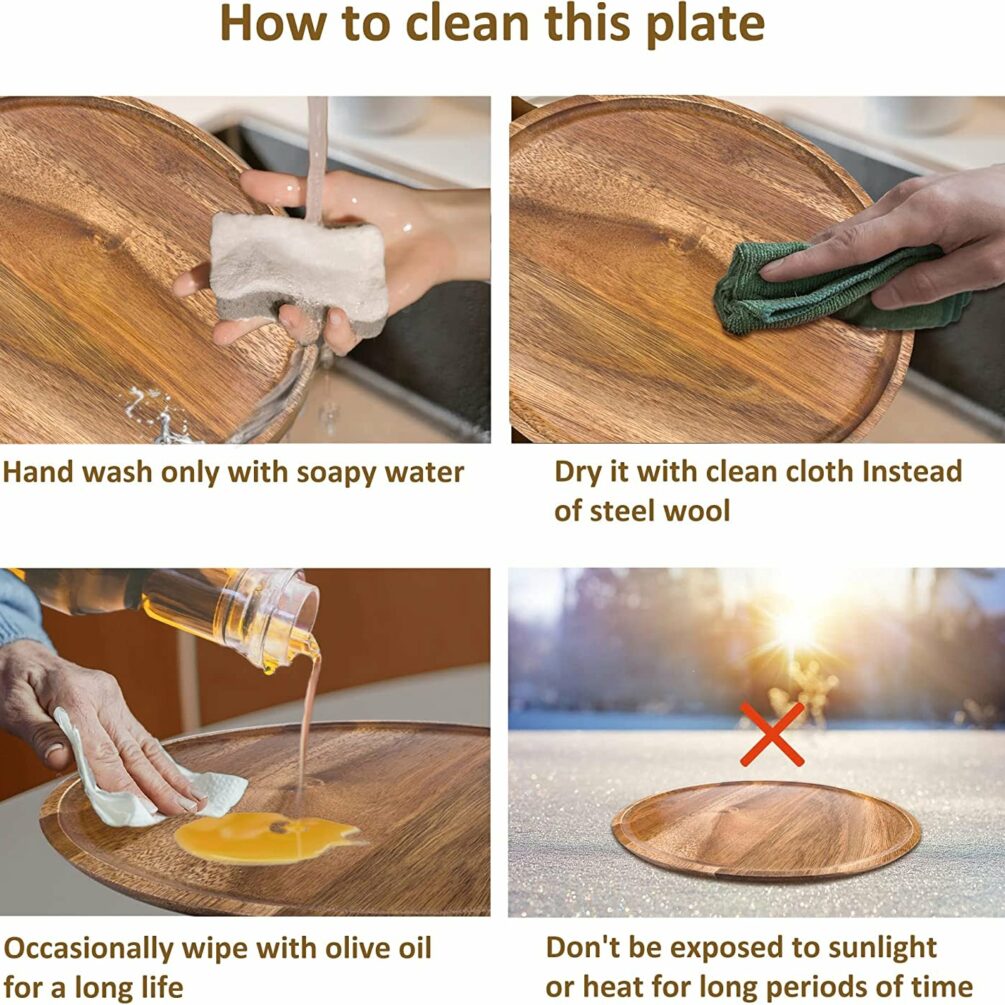 How to clean this plate

Hand wash only with soapy water

Dry it with clean cloth Instead of steel wool

Occasionally wipe with olive oil for a long life

Don't be exposed to sunlight or heat for long periods of time